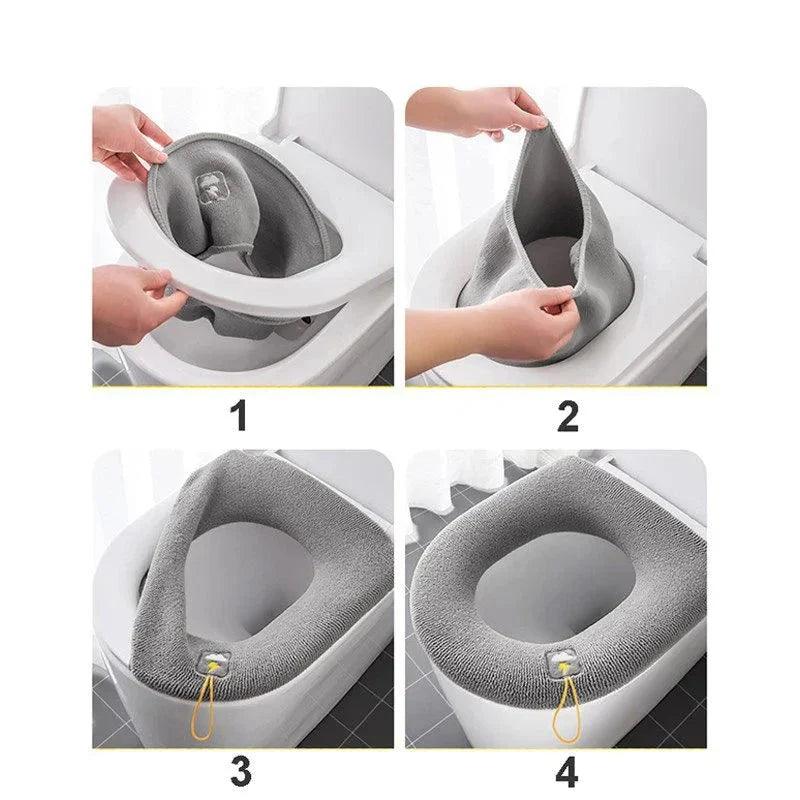 1

2

3

4